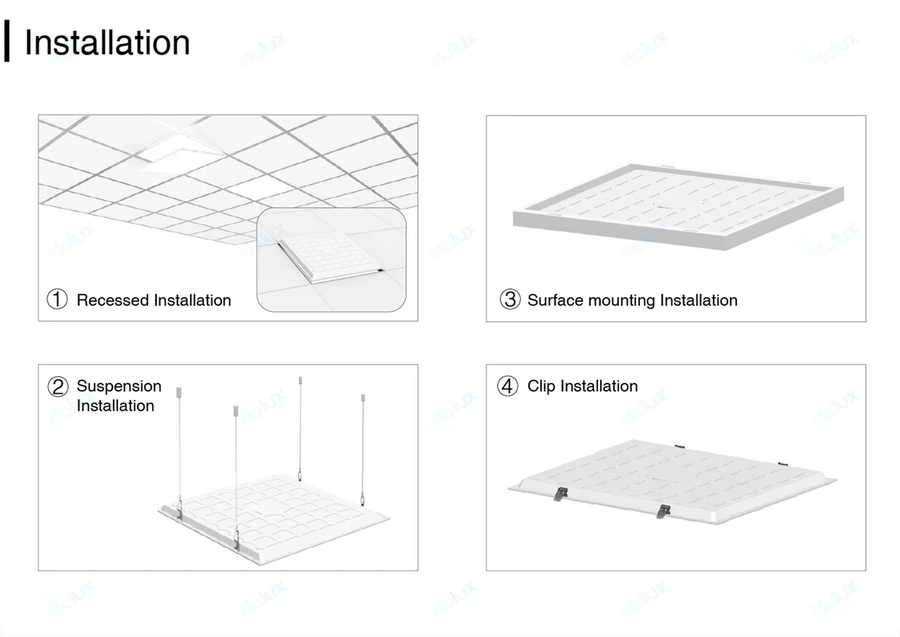 Installation

① Recessed Installation

③ Surface mounting Installation

② Suspension Installation

④ Clip Installation