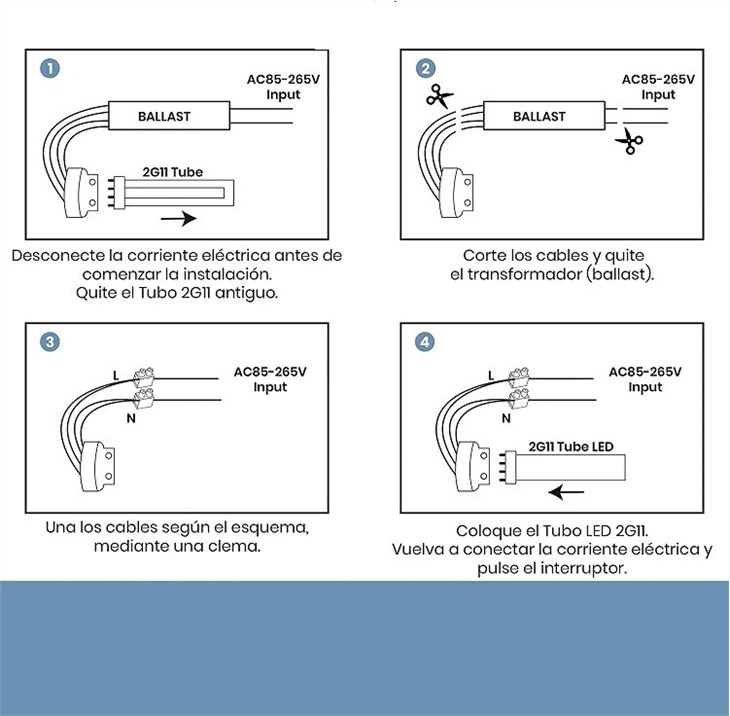 1

AC85-265V Input

BALLAST

2G11 Tube

Desconecte la corriente eléctrica antes de comenzar la instalación. Quite el Tubo 2G11 antiguo.

2

AC85-265V Input

BALLAST

Corte los cables y quite el transformador (ballast).

3

L

N

AC85-265V Input

Una los cables según el esquema, mediante una clema.

4

L

N

AC85-265V Input

2G11 Tube LED

Coloque el Tubo LED 2G11. Vuelva a conectar la corriente eléctrica y pulse el interruptor.