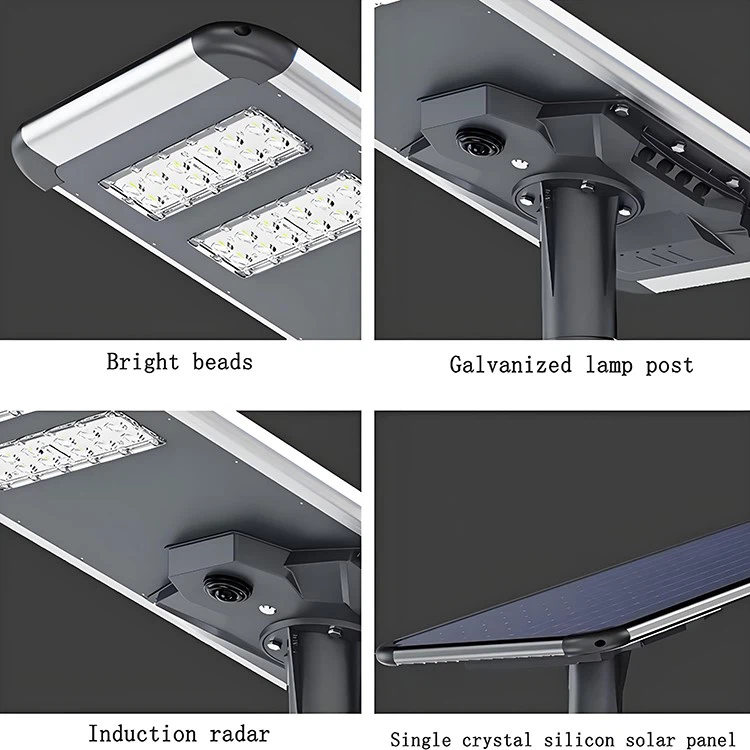 Bright beads

Galvanized lamp post

Induction radar

Single crystal silicon solar panel