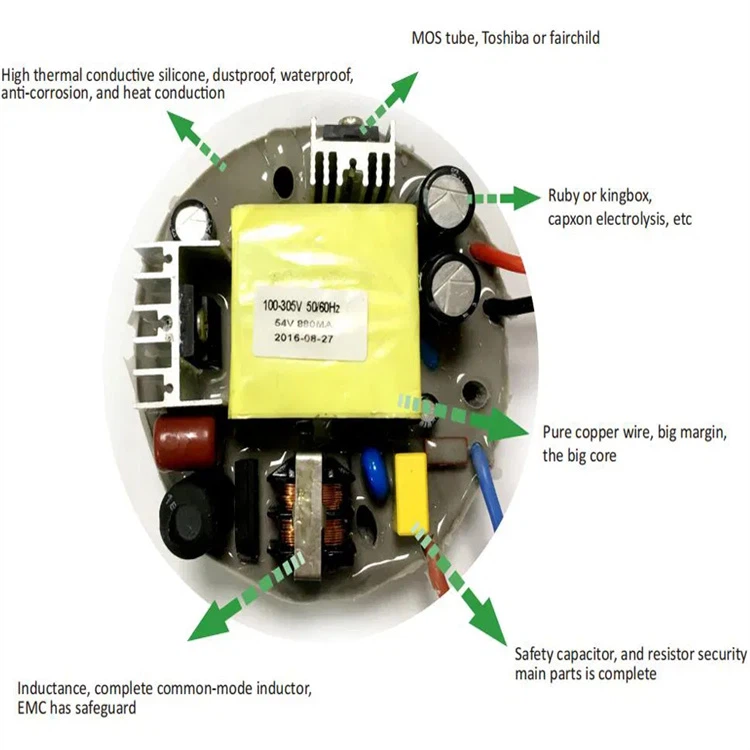 MOS tube, Toshiba or fairchild

High thermal conductive silicone, dustproof, waterproof, anti-corrosion, and heat conduction

Ruby or kingbox, capxon electrolysis, etc

100-305V 50/60Hz
54V 880MA
2016-08-27

Pure copper wire, big margin, the big core

Safety capacitor, and resistor security main parts is complete

Inductance, complete common-mode inductor, EMC has safeguard